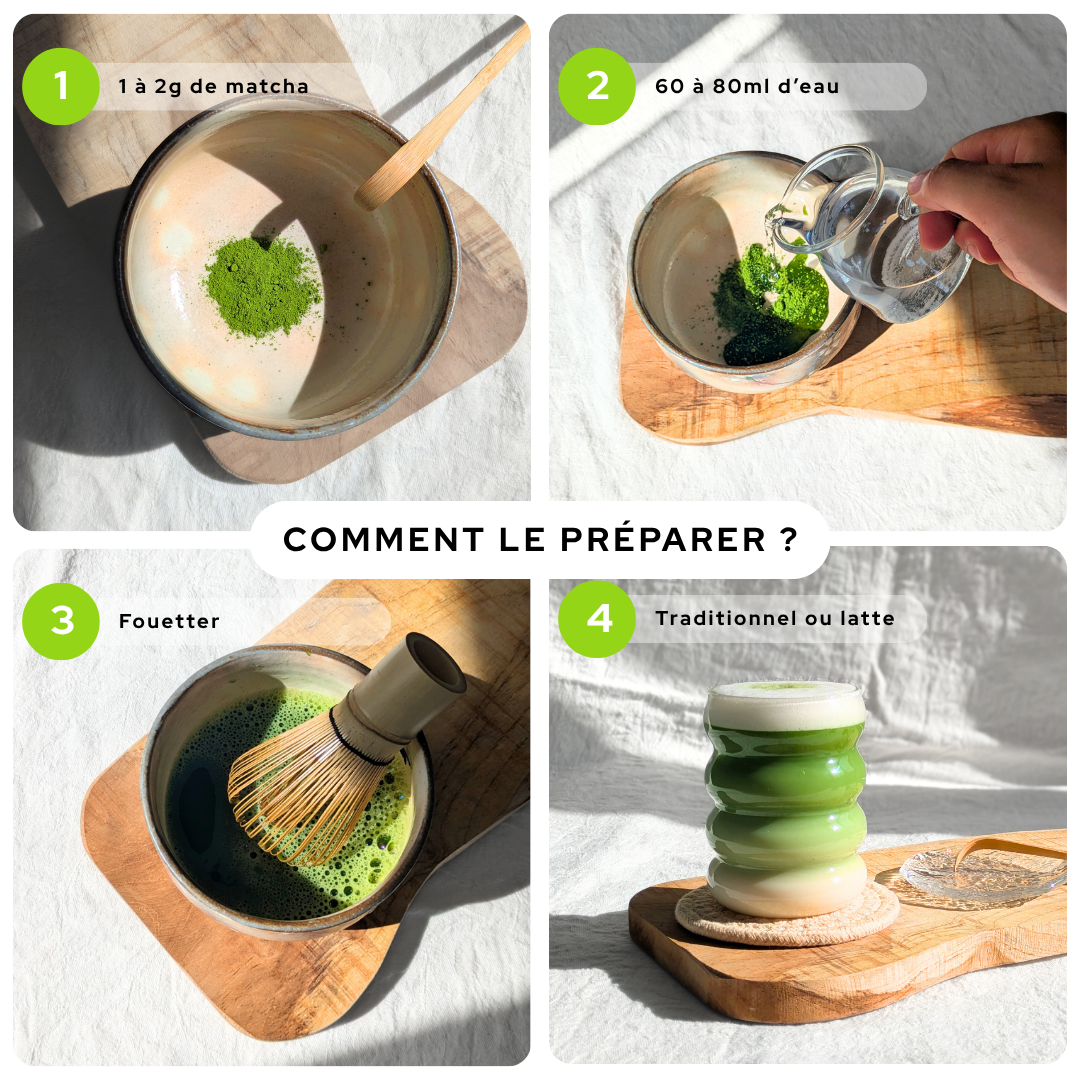 1 1 à 2g de matcha

2 60 à 80ml d'eau

COMMENT LE PRÉPARER ?

3 Fouetter

4 Traditionnel ou latte